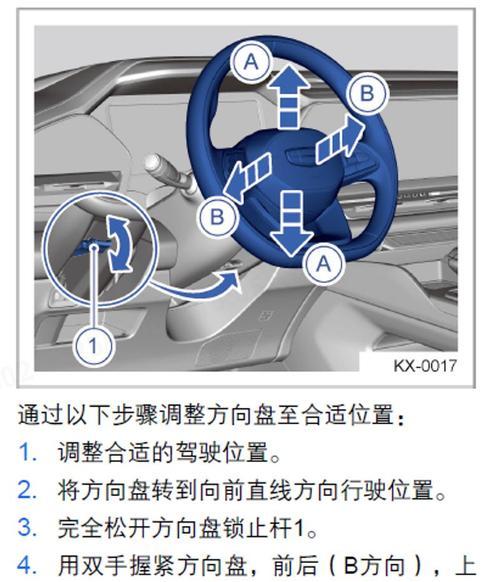 A

B

B

A

1

KX-0017

通过以下步骤调整方向盘至合适位置：

1. 调整合适的驾驶位置。

2. 将方向盘转到向前直线方向行驶位置。

3. 完全松开方向盘锁止杆1。

4. 用双手握紧方向盘，前后（B方向），上